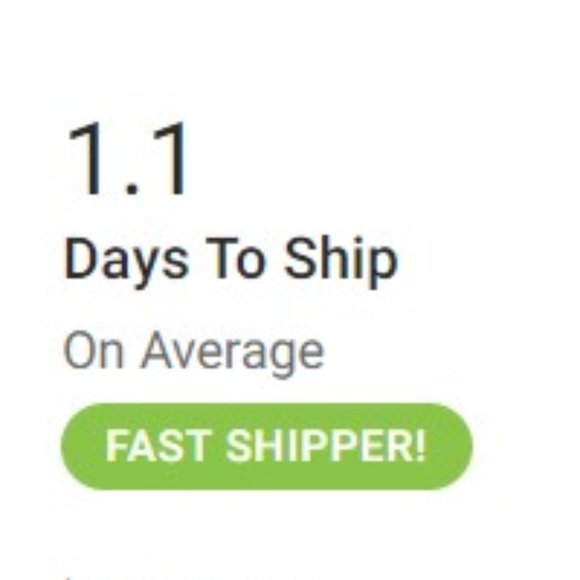 1.1

Days To Ship

On Average

FAST SHIPPER!